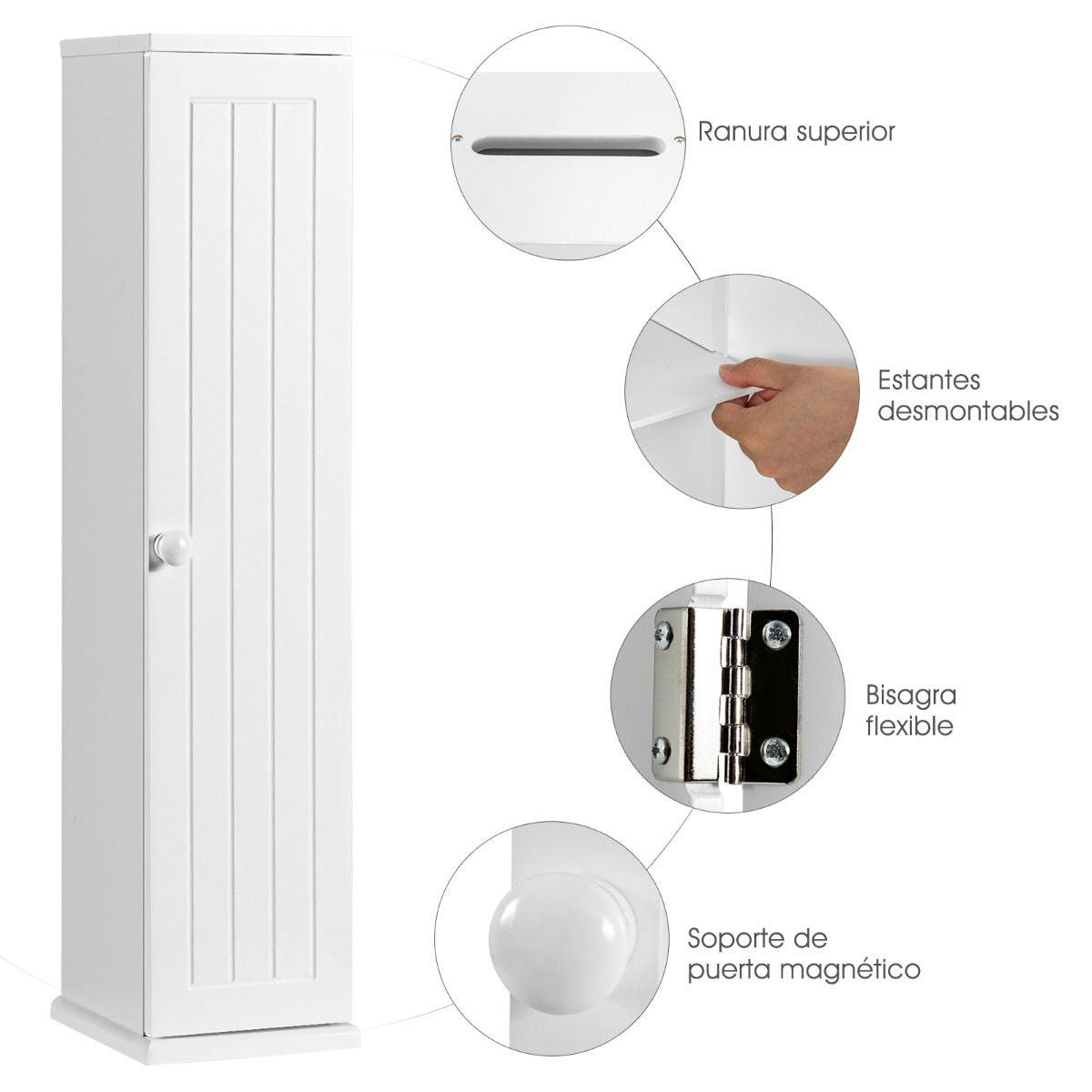 Ranura superior

Estantes desmontables

Bisagra flexible

Soporte de puerta magnético